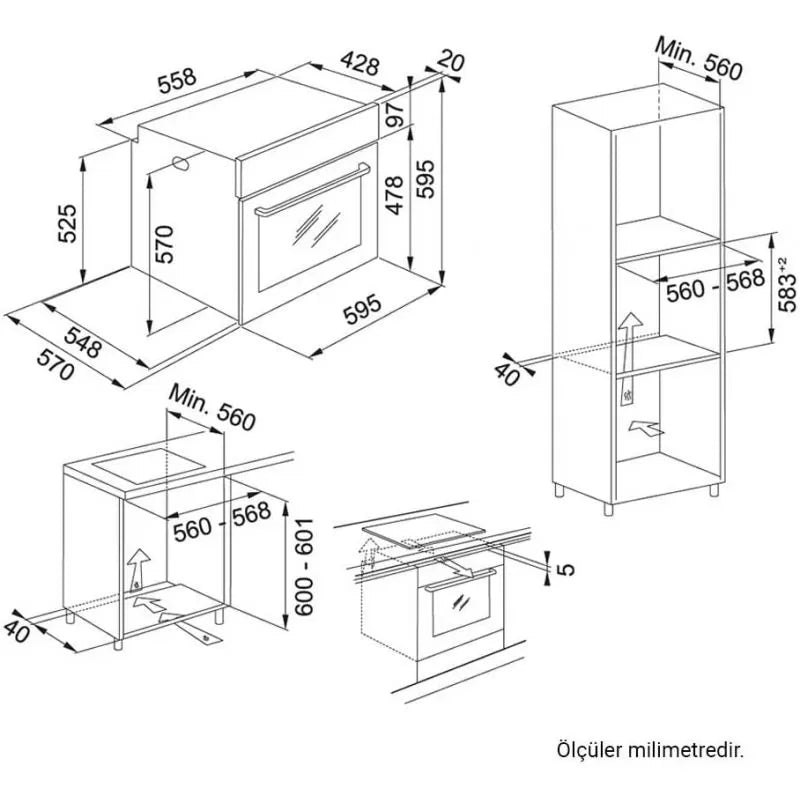 558
428
20
97
525
570
478
595
595
548
570
Min. 560
560 - 568
$583^{+2}$
40
Min. 560
560 - 568
600 - 601
40
5

Ölçüler milimetredir.