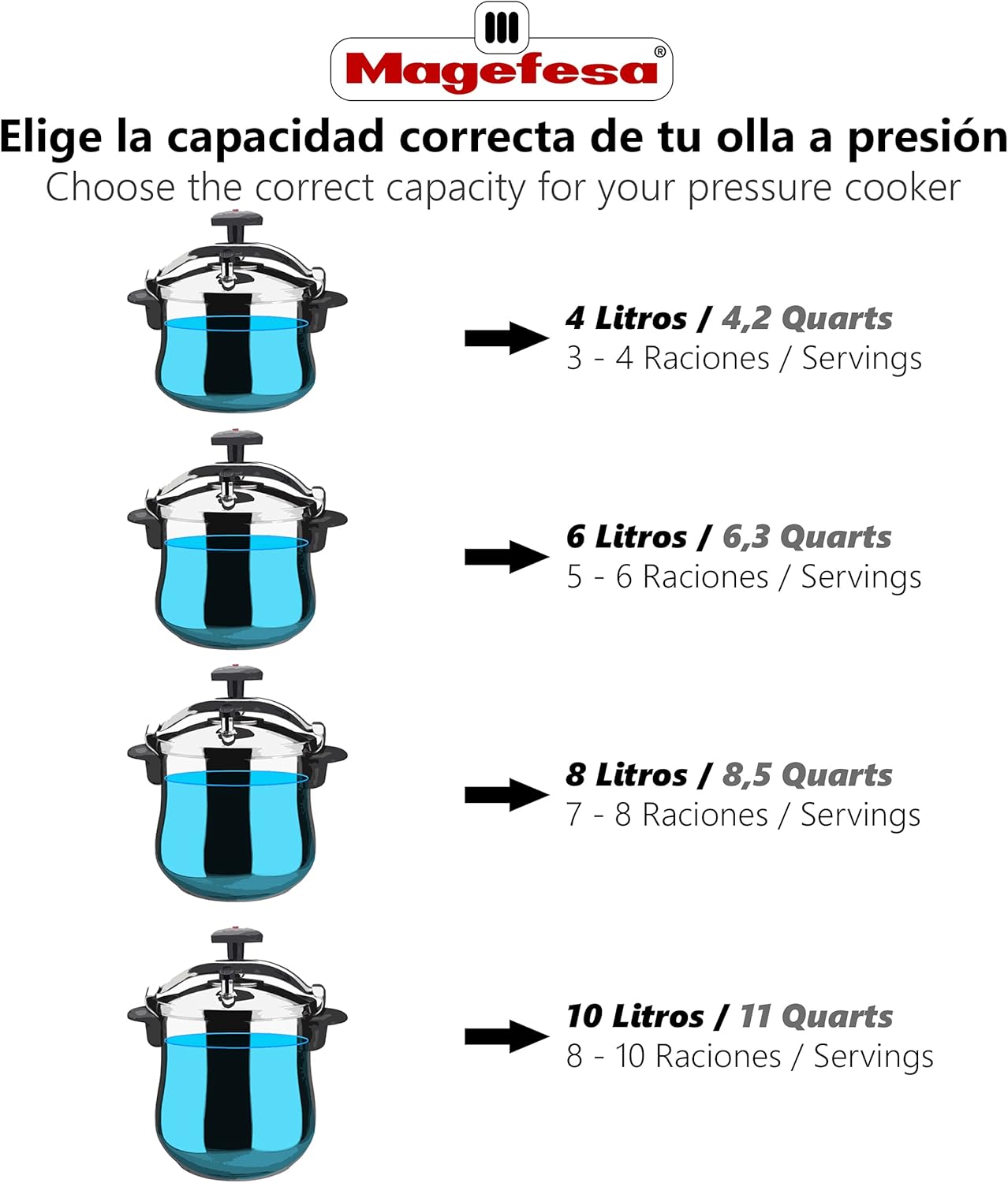 Magefesa®

Elige la capacidad correcta de tu olla a presión
Choose the correct capacity for your pressure cooker

4 Litros / 4,2 Quarts
3 - 4 Raciones / Servings

6 Litros / 6,3 Quarts
5 - 6 Raciones / Servings

8 Litros / 8,5 Quarts
7 - 8 Raciones / Servings

10 Litros / 11 Quarts
8 - 10 Raciones / Servings